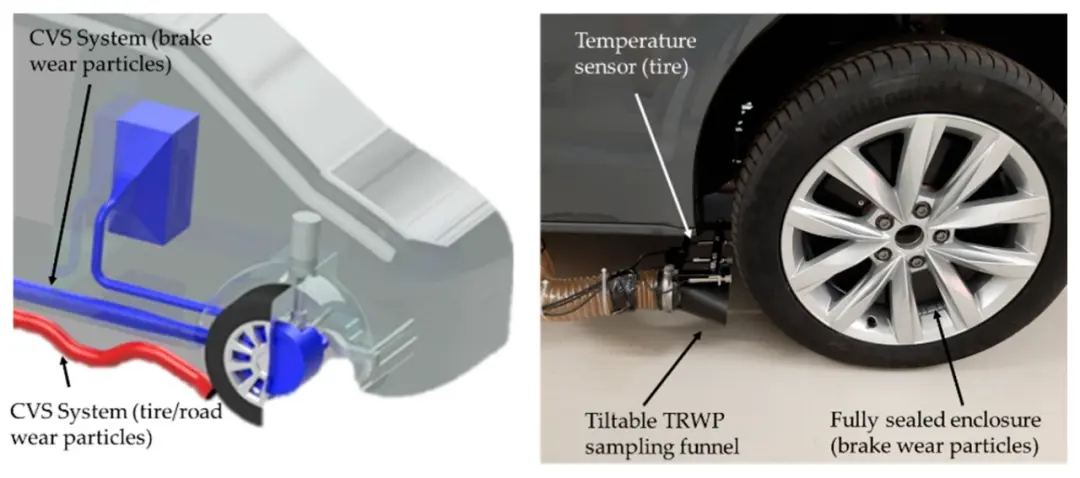 CVS System (brake wear particles)

CVS System (tire/road wear particles)

Temperature sensor (tire)

Tiltable TRWP sampling funnel

Fully sealed enclosure (brake wear particles)